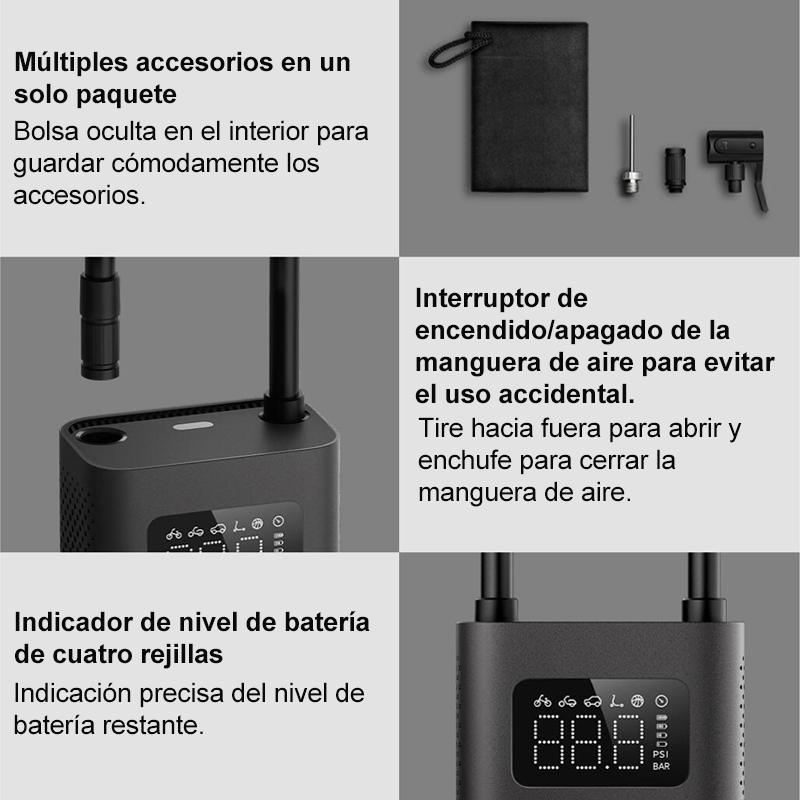 Múltiples accesorios en un solo paquete

Bolsa oculta en el interior para guardar cómodamente los accesorios.

Interruptor de encendido/apagado de la manguera de aire para evitar el uso accidental.

Tire hacia fuera para abrir y enchufe para cerrar la manguera de aire.

Indicador de nivel de batería de cuatro rejillas

Indicación precisa del nivel de batería restante.

88.8
PSI
BAR